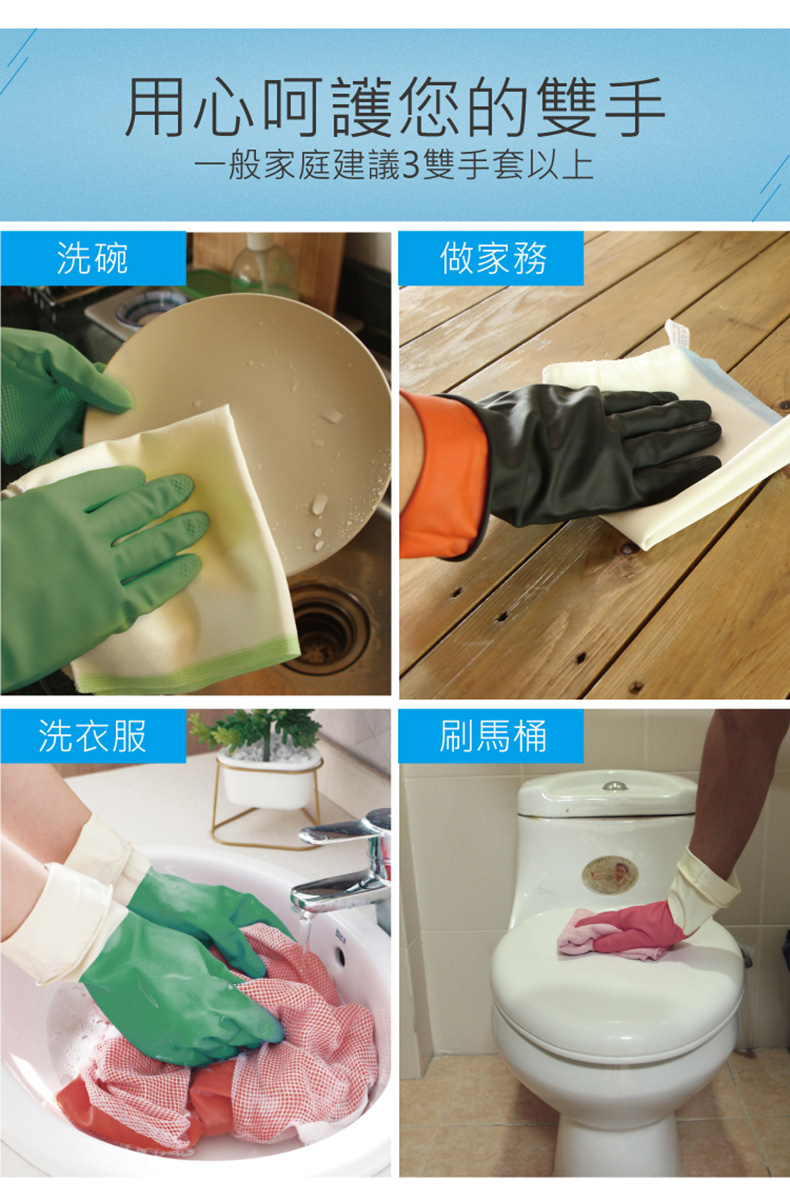 用心呵護您的雙手
一般家庭建議3雙手套以上

洗碗

做家務

洗衣服

刷馬桶